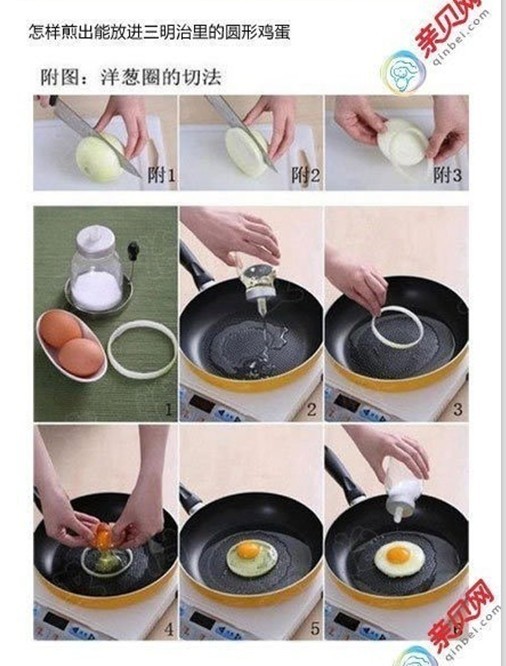 怎样煎出能放进三明治里的圆形鸡蛋

亲贝网
qinbei.com

附图：洋葱圈的切法

附1

附2

附3

1

2

3

4

5

6

亲贝网
qinbei.com